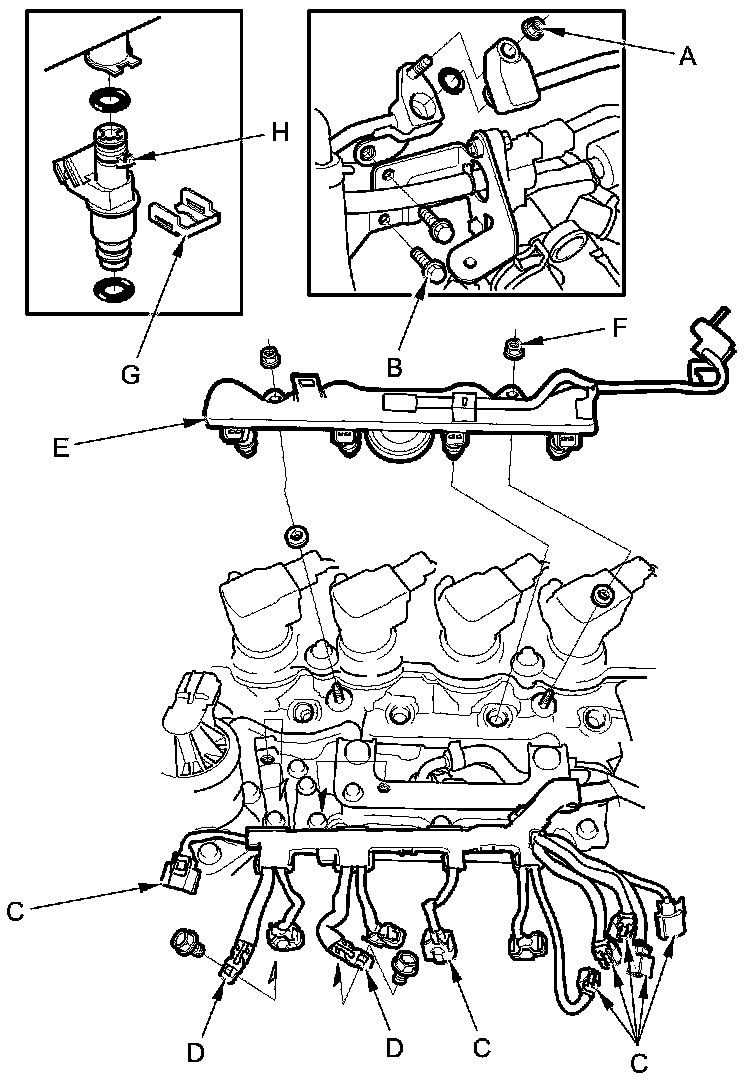 A
H
G
B
F
E
C
D
D
C
C