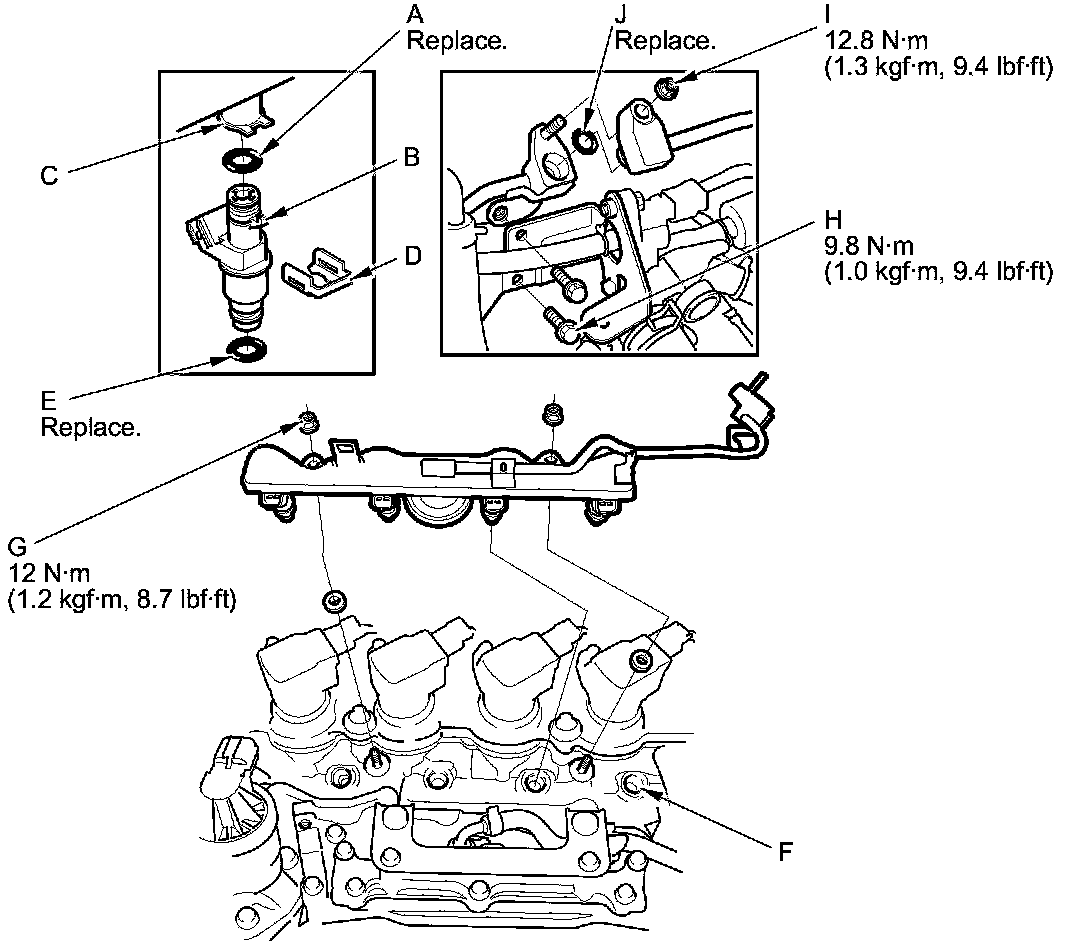 A
Replace.

J
Replace.

I
12.8 N·m
(1.3 kgf·m, 9.4 lbf·ft)

C

B

D

H
9.8 N·m
(1.0 kgf·m, 9.4 lbf·ft)

E
Replace.

G
12 N·m
(1.2 kgf·m, 8.7 lbf·ft)

F