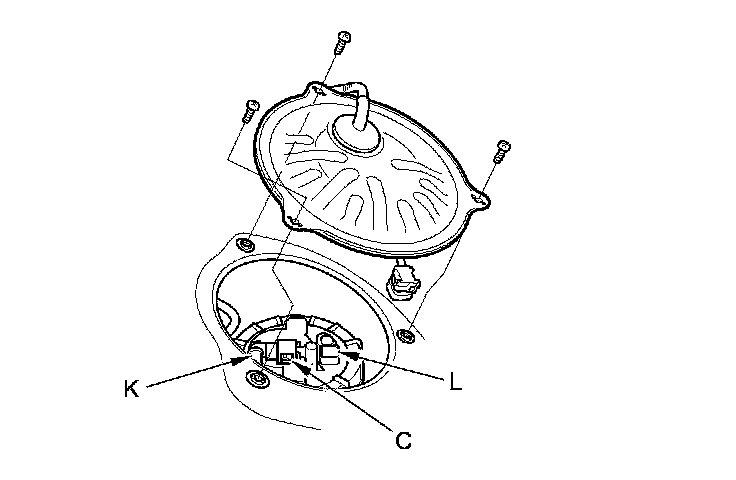 K
L
C