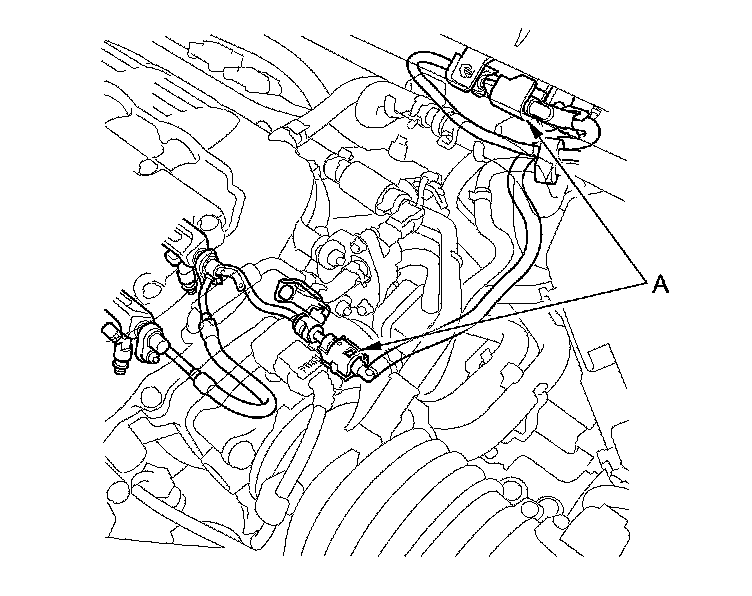 A