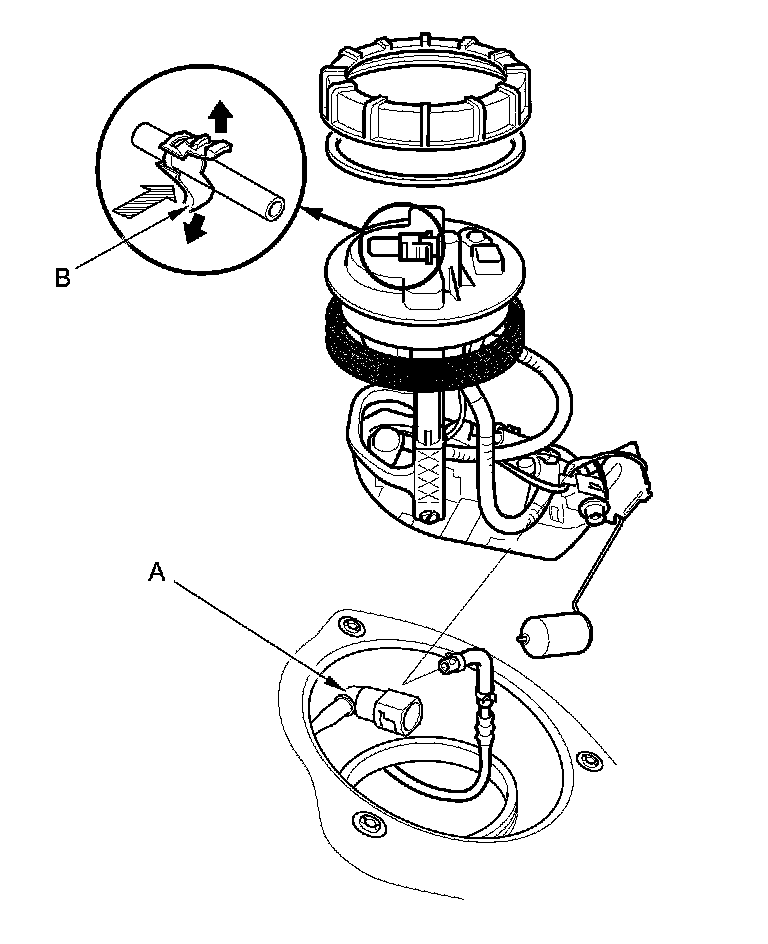 B

A