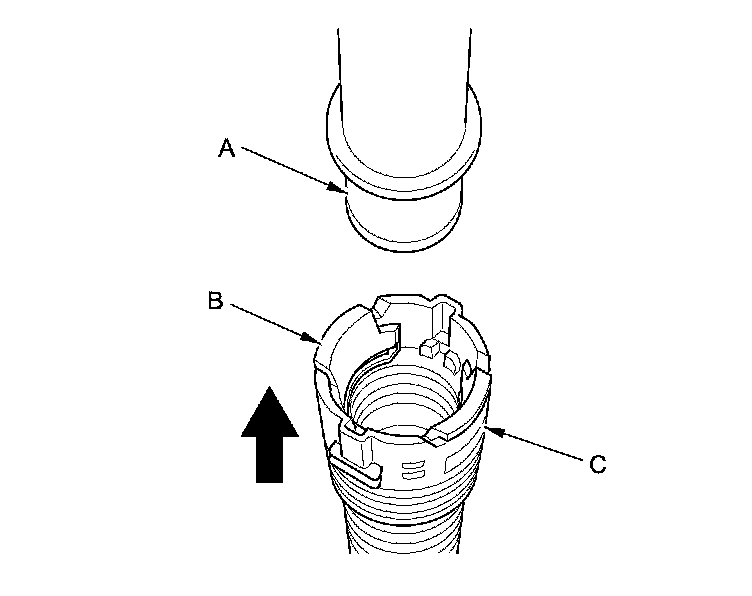 A
B
C