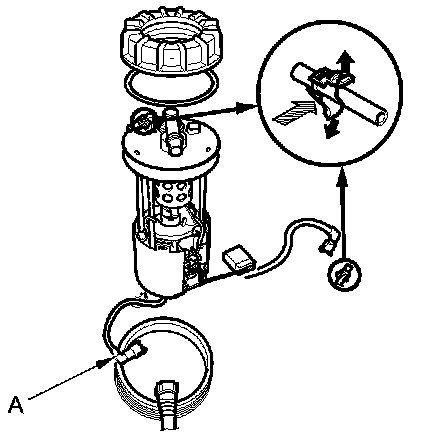 A