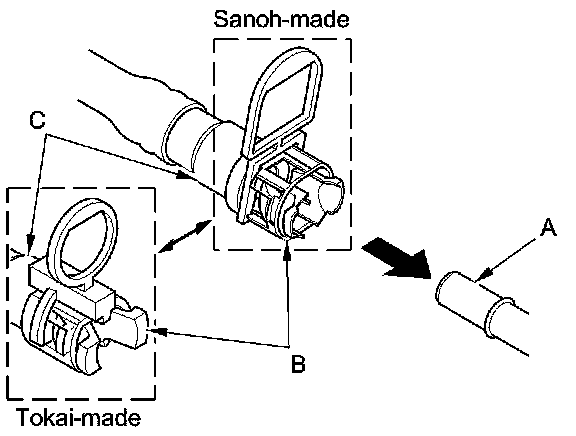 Sanoh-made

C

A

B

Tokai-made