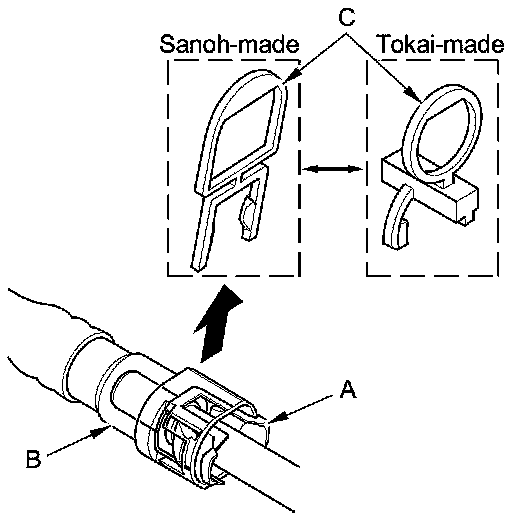 C
Sanoh-made
Tokai-made
A
B