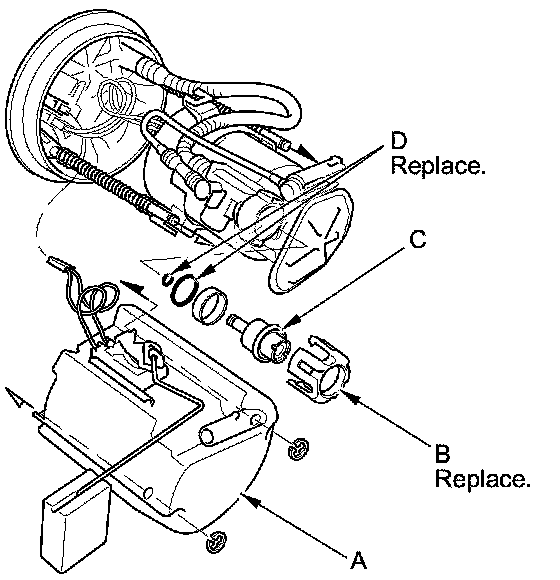 D
Replace.

C

B
Replace.

A