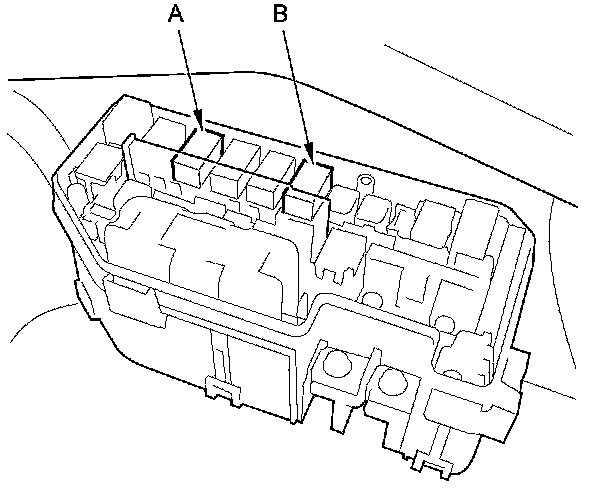 A
B