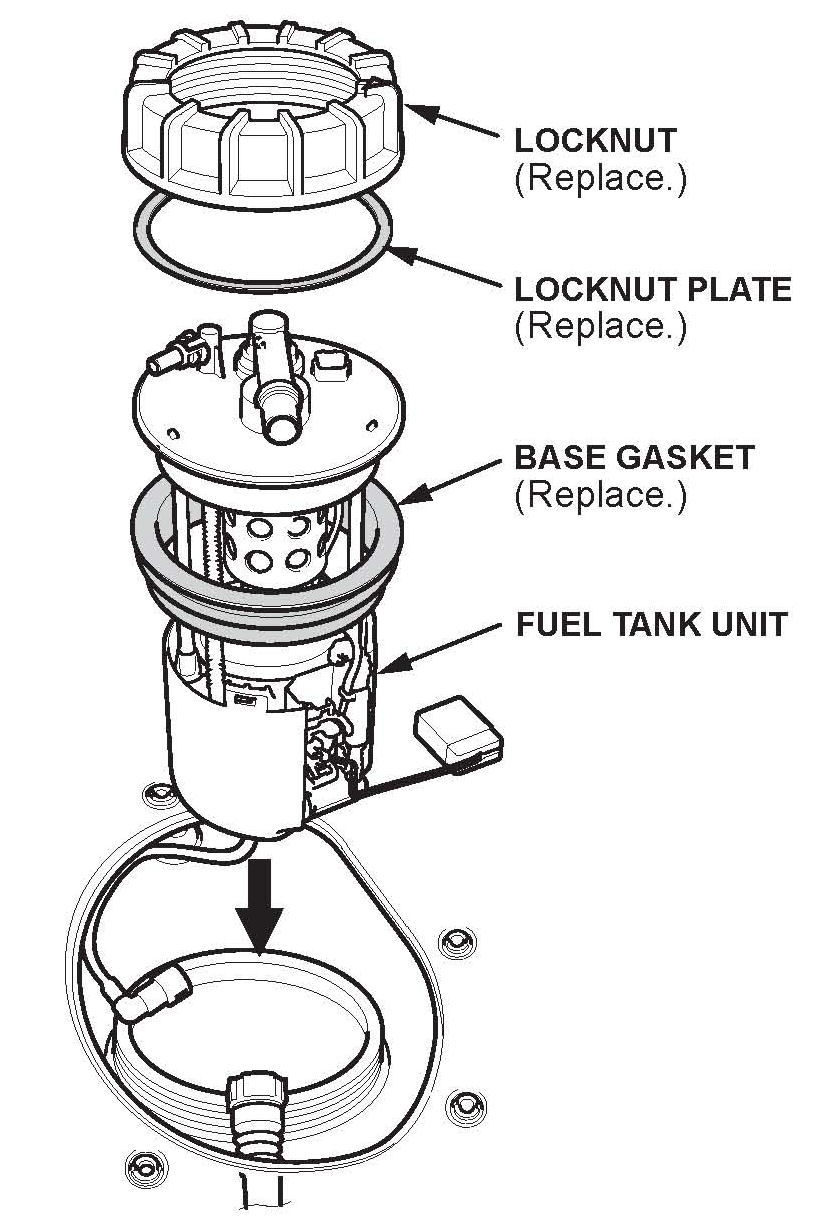 LOCKNUT
(Replace.)

LOCKNUT PLATE
(Replace.)

BASE GASKET
(Replace.)

FUEL TANK UNIT