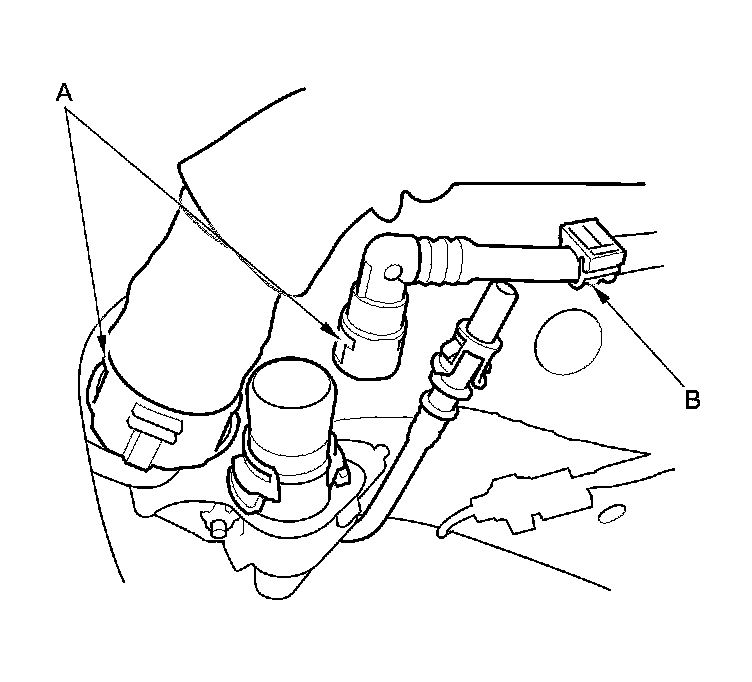 A

B