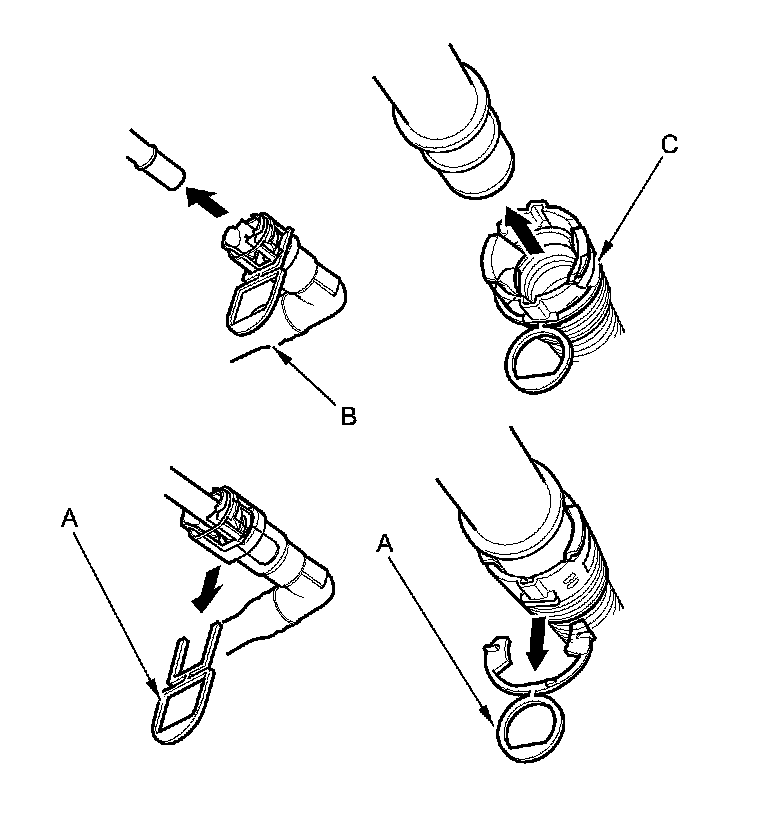 C

B

A

A