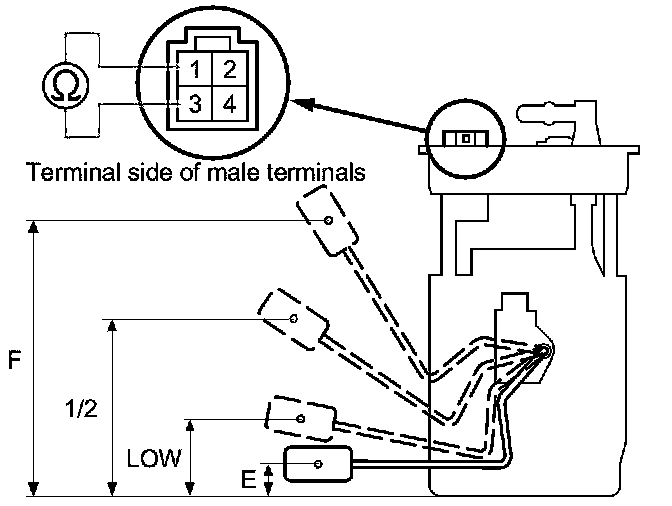 Ω

1 2
3 4

Terminal side of male terminals

F

1/2

LOW

E