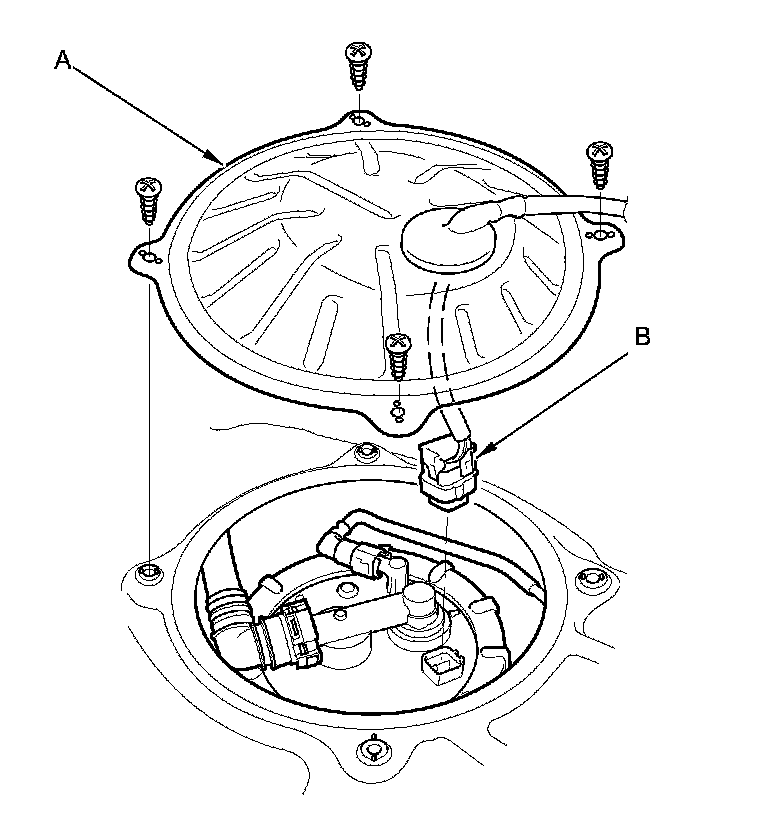 A

B