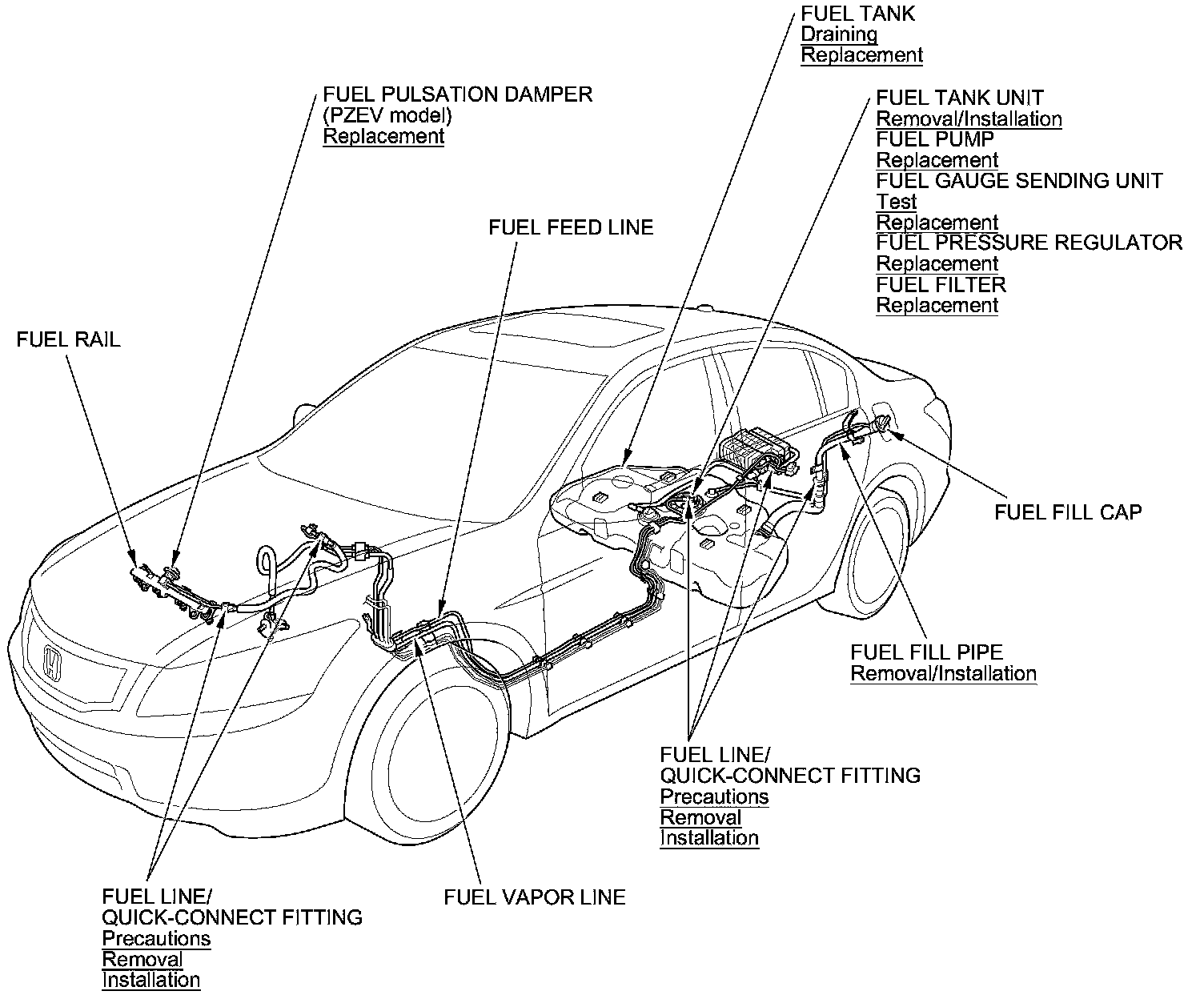 FUEL TANK
Draining
Replacement

FUEL PULSATION DAMPER
(PZEV model)
Replacement

FUEL TANK UNIT
Removal/Installation
FUEL PUMP
Replacement
FUEL GAUGE SENDING UNIT
Test
Replacement
FUEL PRESSURE REGULATOR
Replacement
FUEL FILTER
Replacement

FUEL FEED LINE

FUEL RAIL

FUEL FILL CAP

FUEL FILL PIPE
Removal/Installation

FUEL LINE/
QUICK-CONNECT FITTING
Precautions
Removal
Installation

FUEL LINE/
QUICK-CONNECT FITTING
Precautions
Removal
Installation

FUEL VAPOR LINE