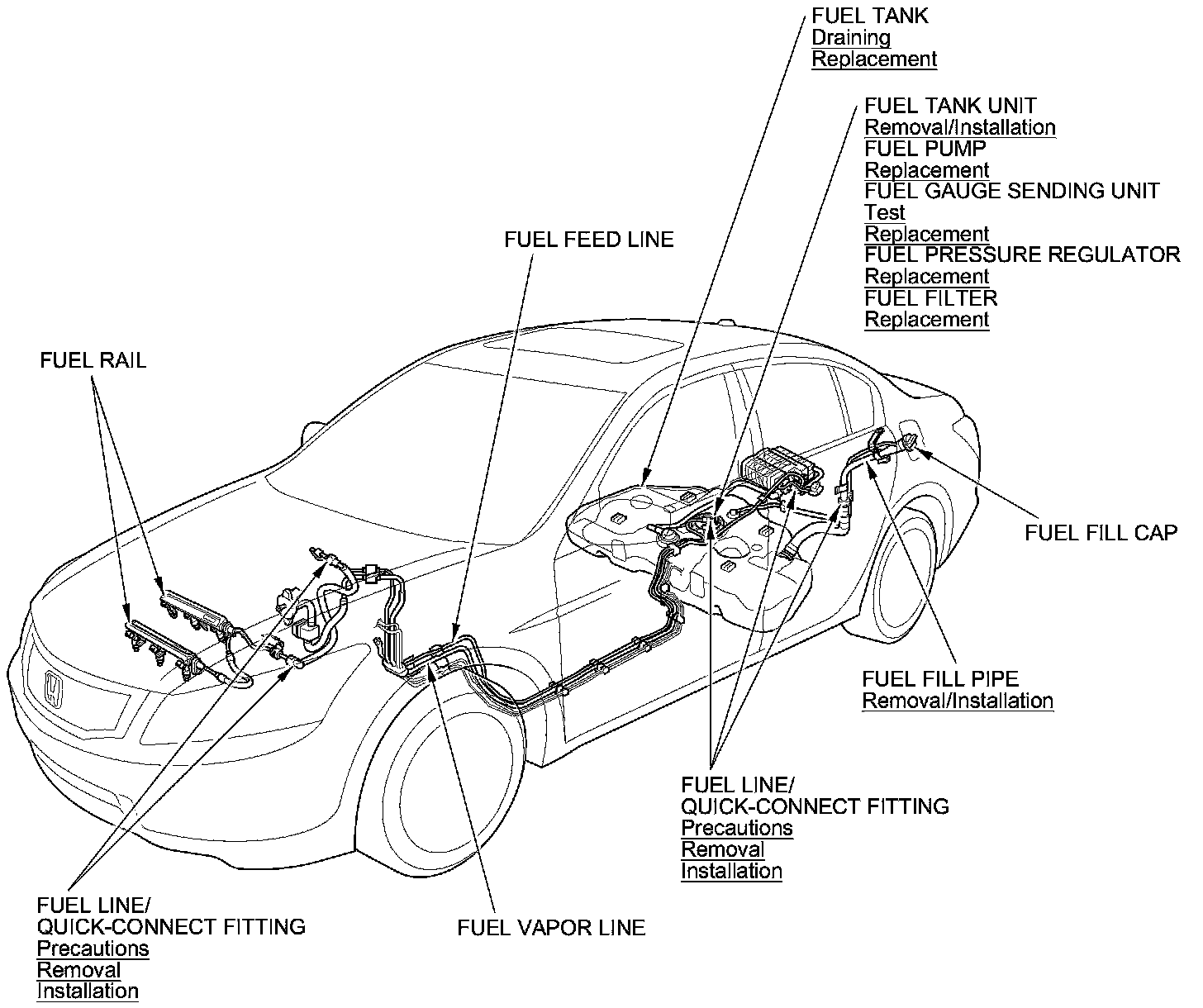 FUEL TANK
Draining
Replacement

FUEL TANK UNIT
Removal/Installation
FUEL PUMP
Replacement
FUEL GAUGE SENDING UNIT
Test
Replacement
FUEL PRESSURE REGULATOR
Replacement
FUEL FILTER
Replacement

FUEL FEED LINE

FUEL RAIL

FUEL FILL CAP

FUEL FILL PIPE
Removal/Installation

FUEL LINE/
QUICK-CONNECT FITTING
Precautions
Removal
Installation

FUEL LINE/
QUICK-CONNECT FITTING
Precautions
Removal
Installation

FUEL VAPOR LINE