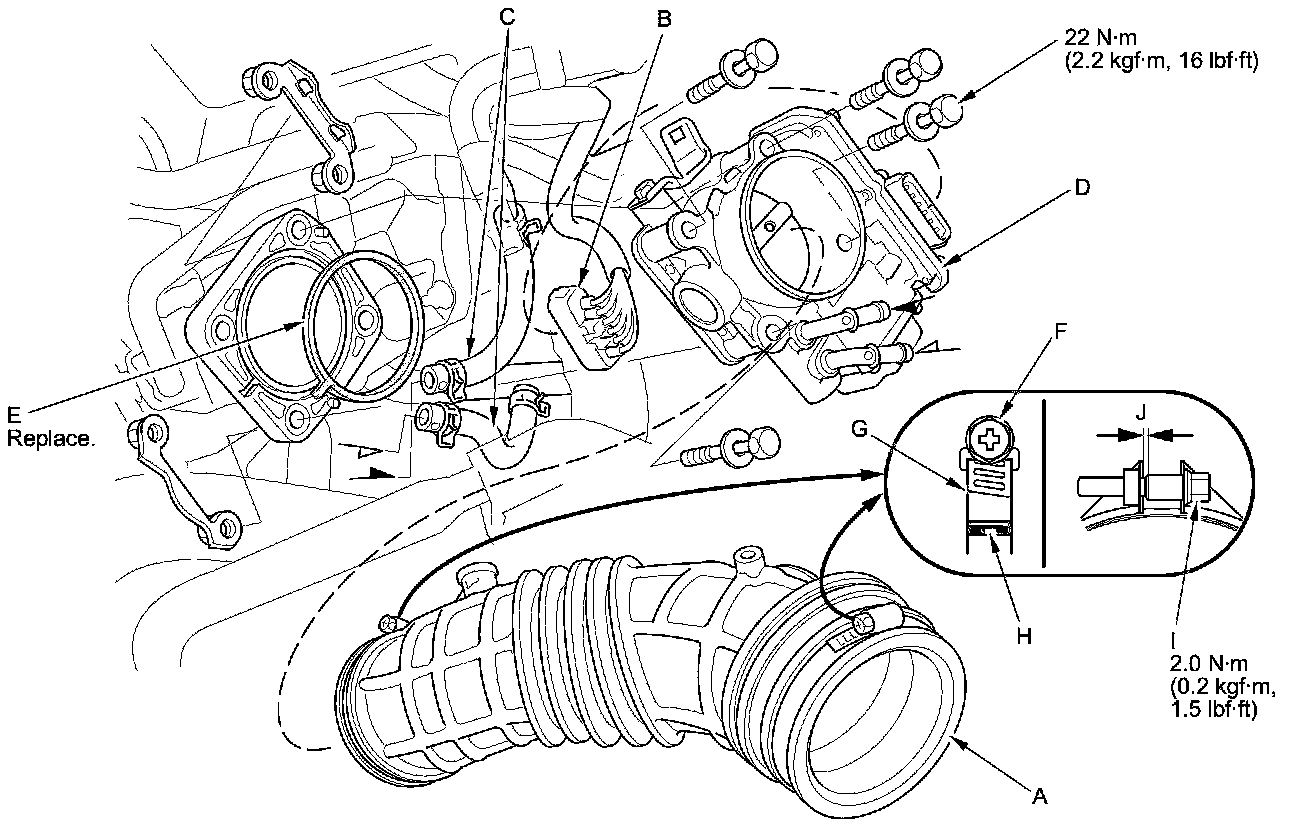 C
B
22 N·m
(2.2 kgf·m, 16 lbf·ft)
D
E
Replace.
F
G
J
H
I
2.0 N·m
(0.2 kgf·m,
1.5 lbf·ft)
A