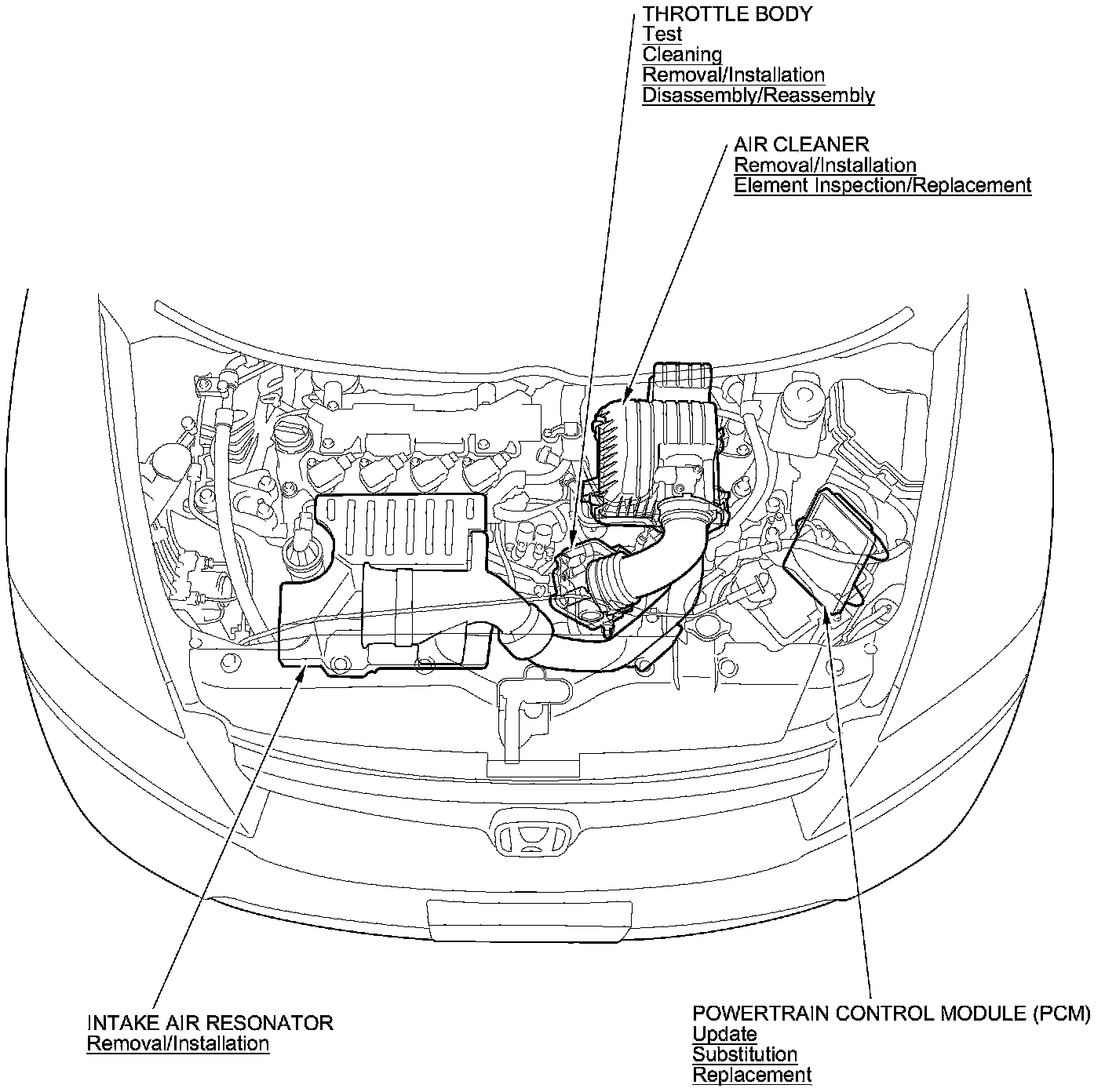 THROTTLE BODY
Test
Cleaning
Removal/Installation
Disassembly/Reassembly

AIR CLEANER
Removal/Installation
Element Inspection/Replacement

INTAKE AIR RESONATOR
Removal/Installation

POWERTRAIN CONTROL MODULE (PCM)
Update
Substitution
Replacement