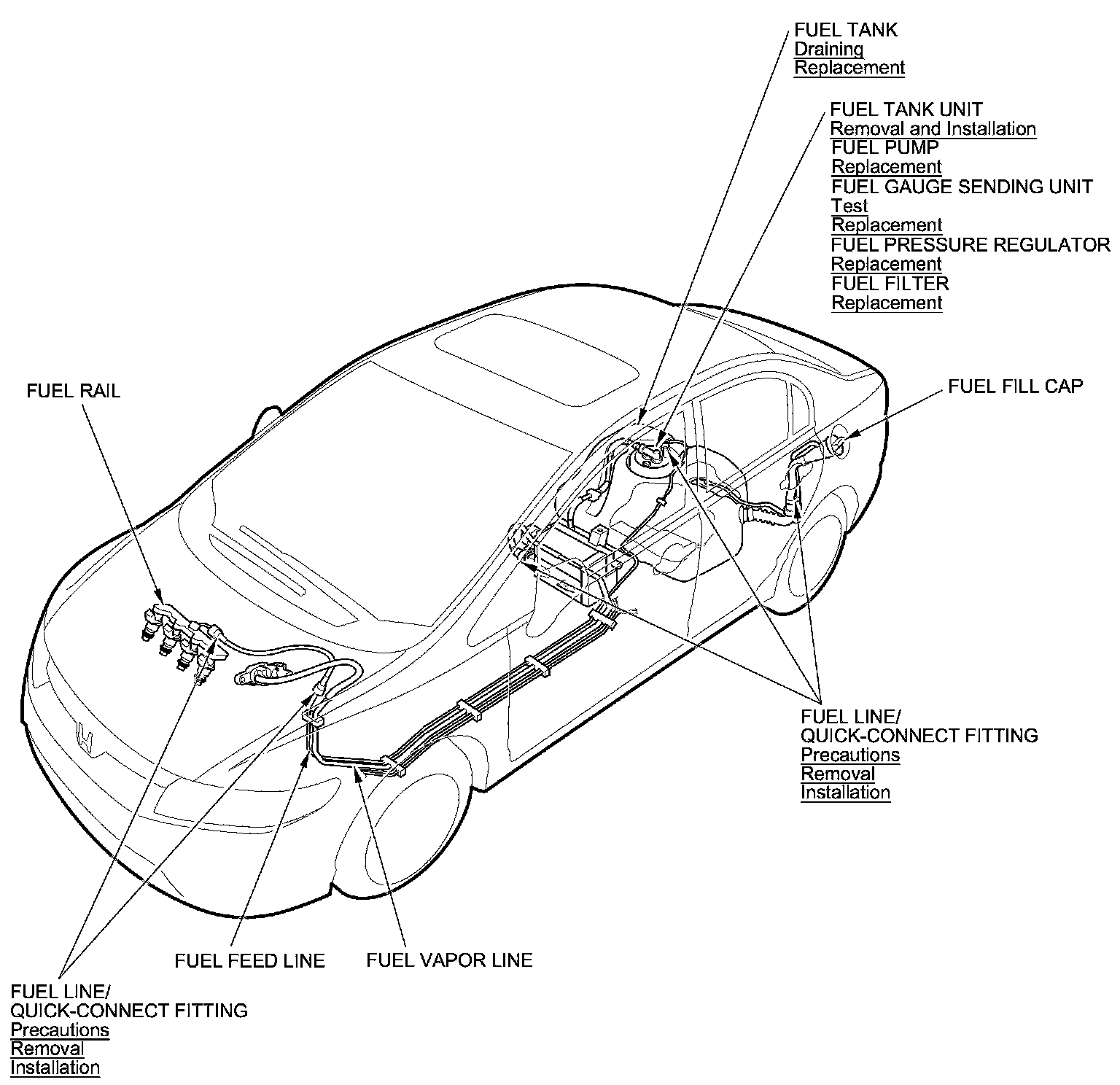 FUEL TANK
Draining
Replacement

FUEL TANK UNIT
Removal and Installation
FUEL PUMP
Replacement
FUEL GAUGE SENDING UNIT
Test
Replacement
FUEL PRESSURE REGULATOR
Replacement
FUEL FILTER
Replacement

FUEL RAIL

FUEL FILL CAP

FUEL LINE/
QUICK-CONNECT FITTING
Precautions
Removal
Installation

FUEL FEED LINE

FUEL VAPOR LINE

FUEL LINE/
QUICK-CONNECT FITTING
Precautions
Removal
Installation