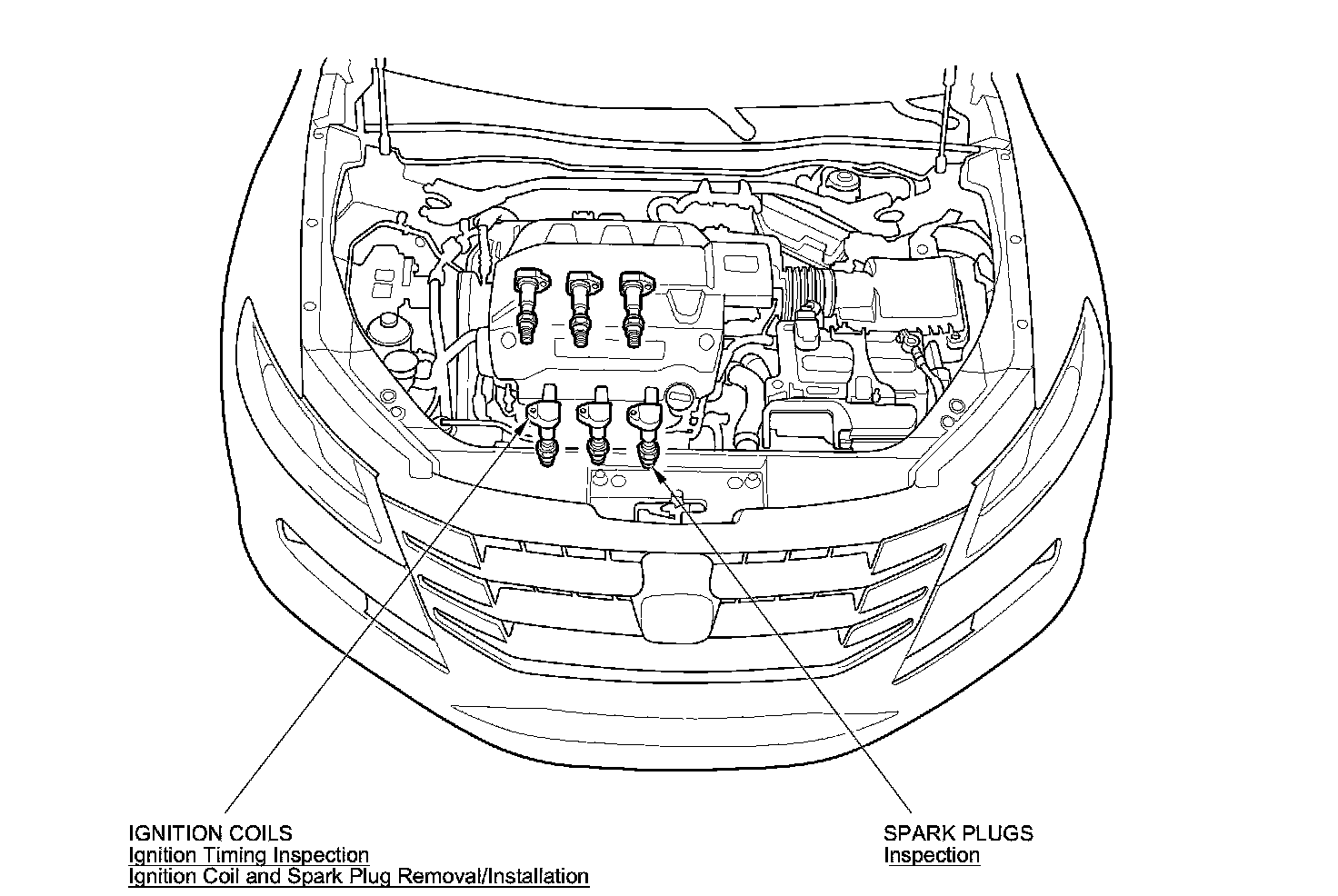 IGNITION COILS
Ignition Timing Inspection
Ignition Coil and Spark Plug Removal/Installation

SPARK PLUGS
Inspection