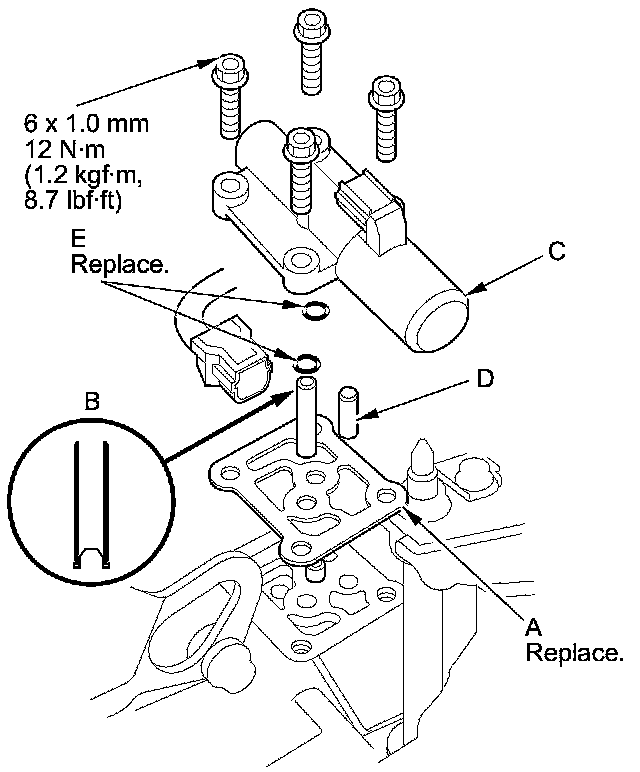 6 x 1.0 mm
12 N·m
(1.2 kgf·m,
8.7 lbf·ft)

E
Replace.

C

D

B

A
Replace.