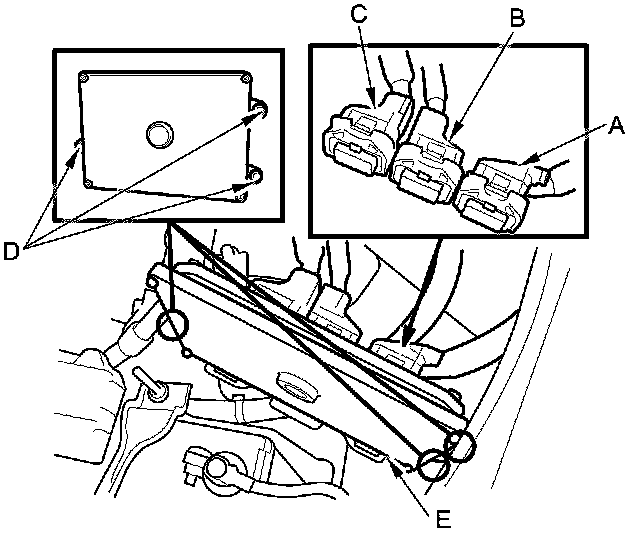 C
B
A
D
E