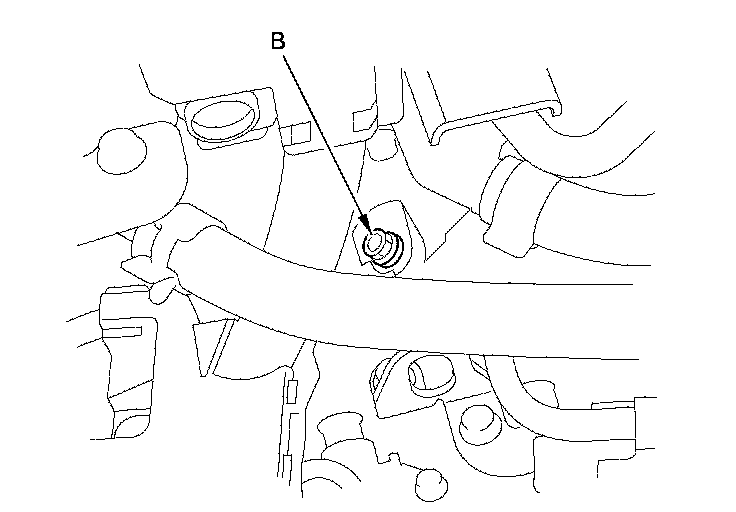 B