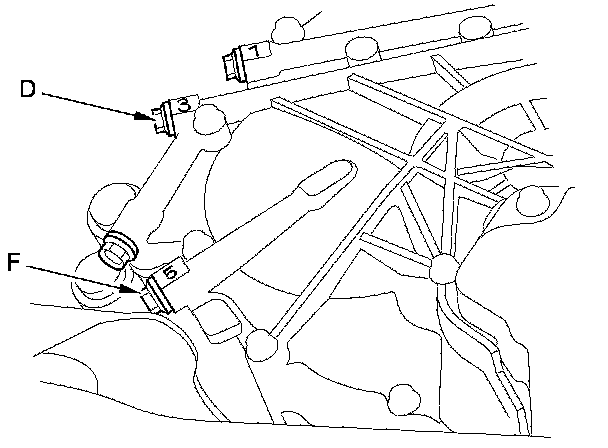 1
D
3
F
5