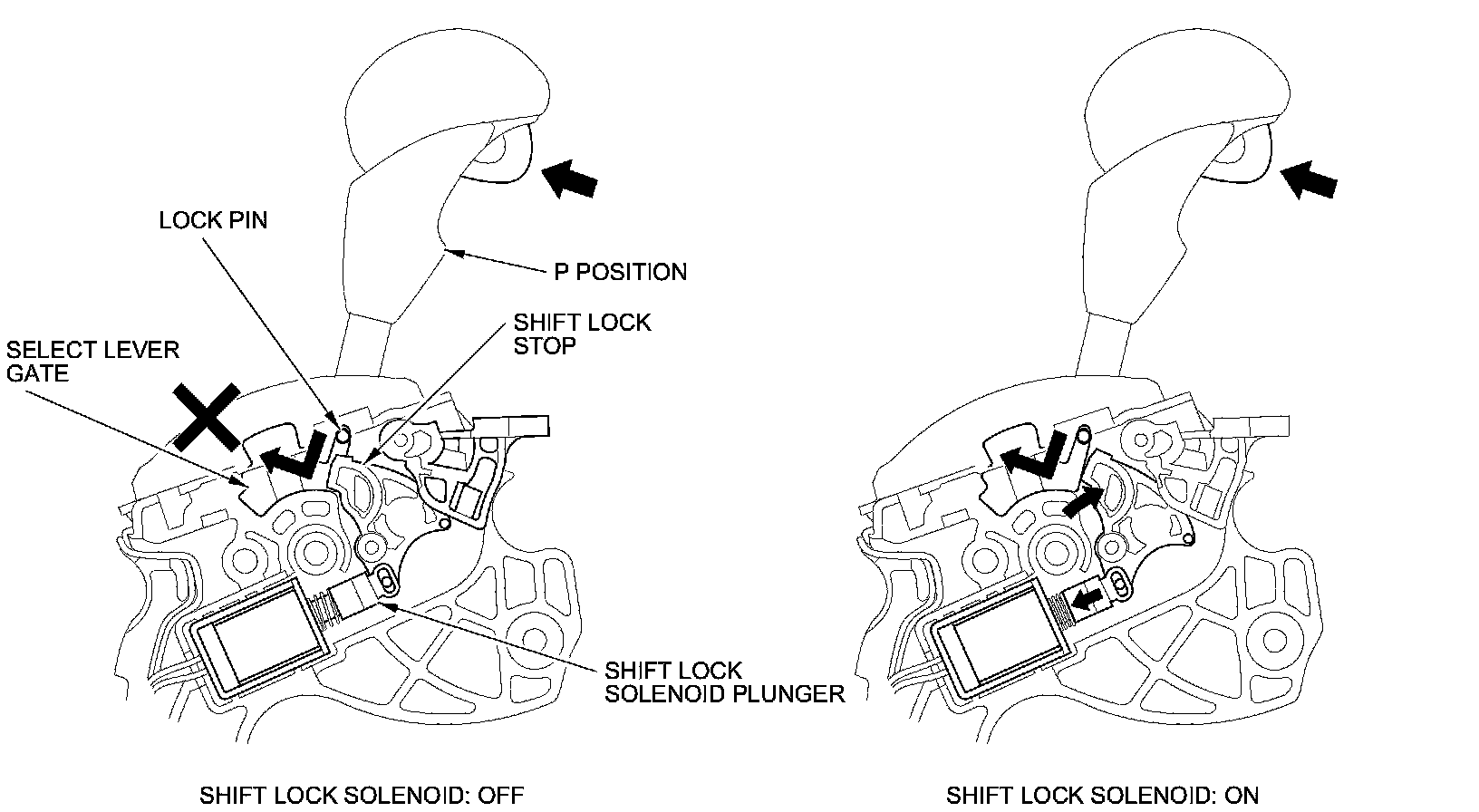 LOCK PIN

P POSITION

SHIFT LOCK STOP

SELECT LEVER GATE

SHIFT LOCK SOLENOID PLUNGER

SHIFT LOCK SOLENOID: OFF

SHIFT LOCK SOLENOID: ON