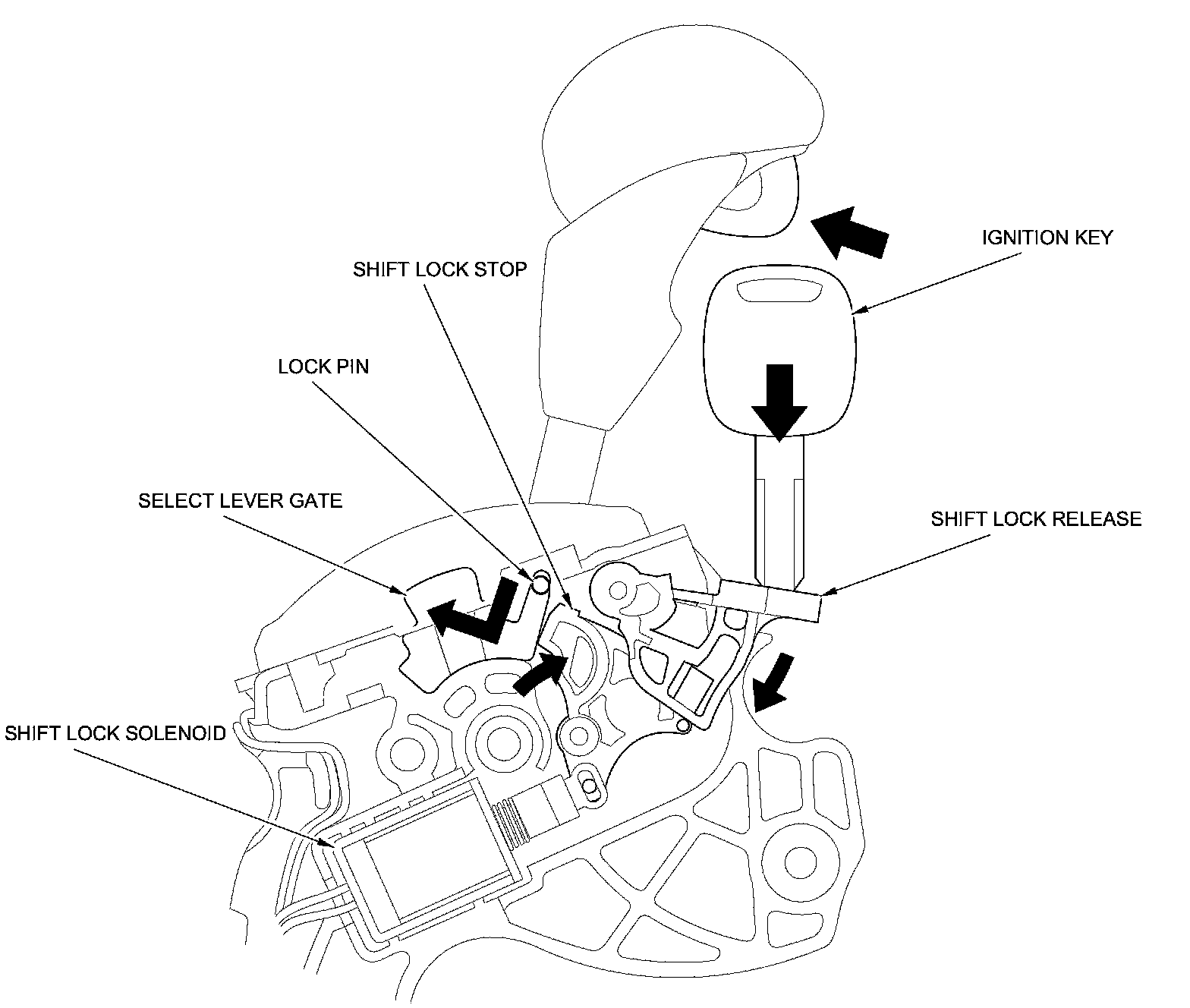 IGNITION KEY

SHIFT LOCK STOP

LOCK PIN

SELECT LEVER GATE

SHIFT LOCK RELEASE

SHIFT LOCK SOLENOID