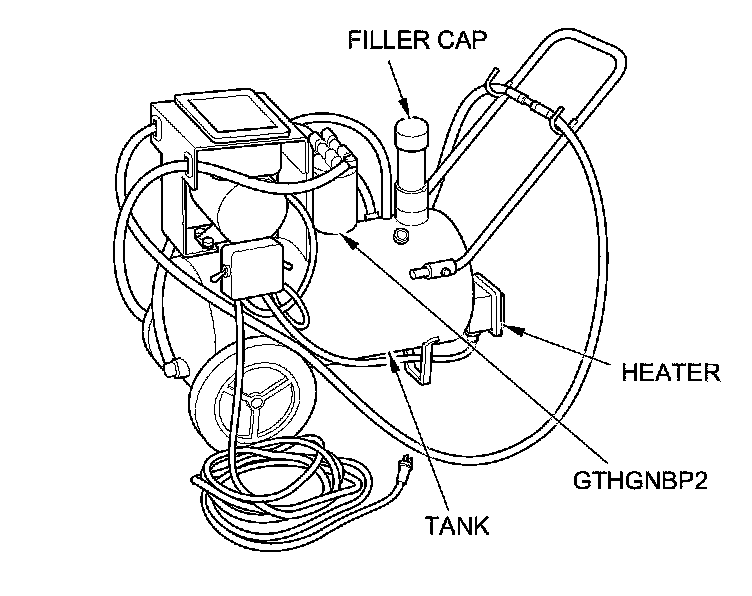 FILLER CAP

HEATER

GTHGNBP2

TANK