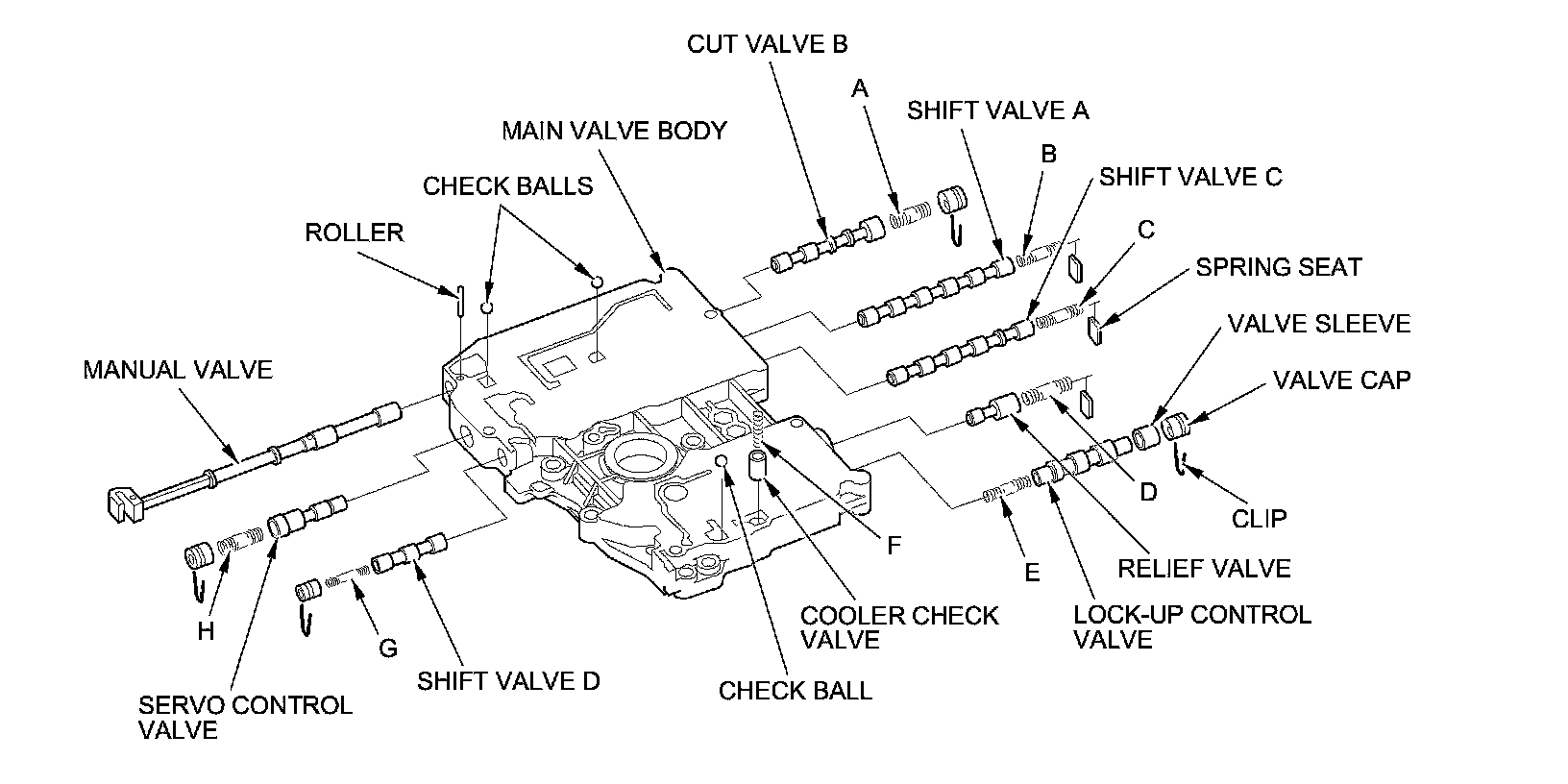 CUT VALVE B
A
SHIFT VALVE A
MAIN VALVE BODY
B
SHIFT VALVE C
CHECK BALLS
C
ROLLER
SPRING SEAT
VALVE SLEEVE
MANUAL VALVE
VALVE CAP
D
CLIP
F
E
RELIEF VALVE
H
G
COOLER CHECK VALVE
LOCK-UP CONTROL VALVE
SHIFT VALVE D
CHECK BALL
SERVO CONTROL VALVE