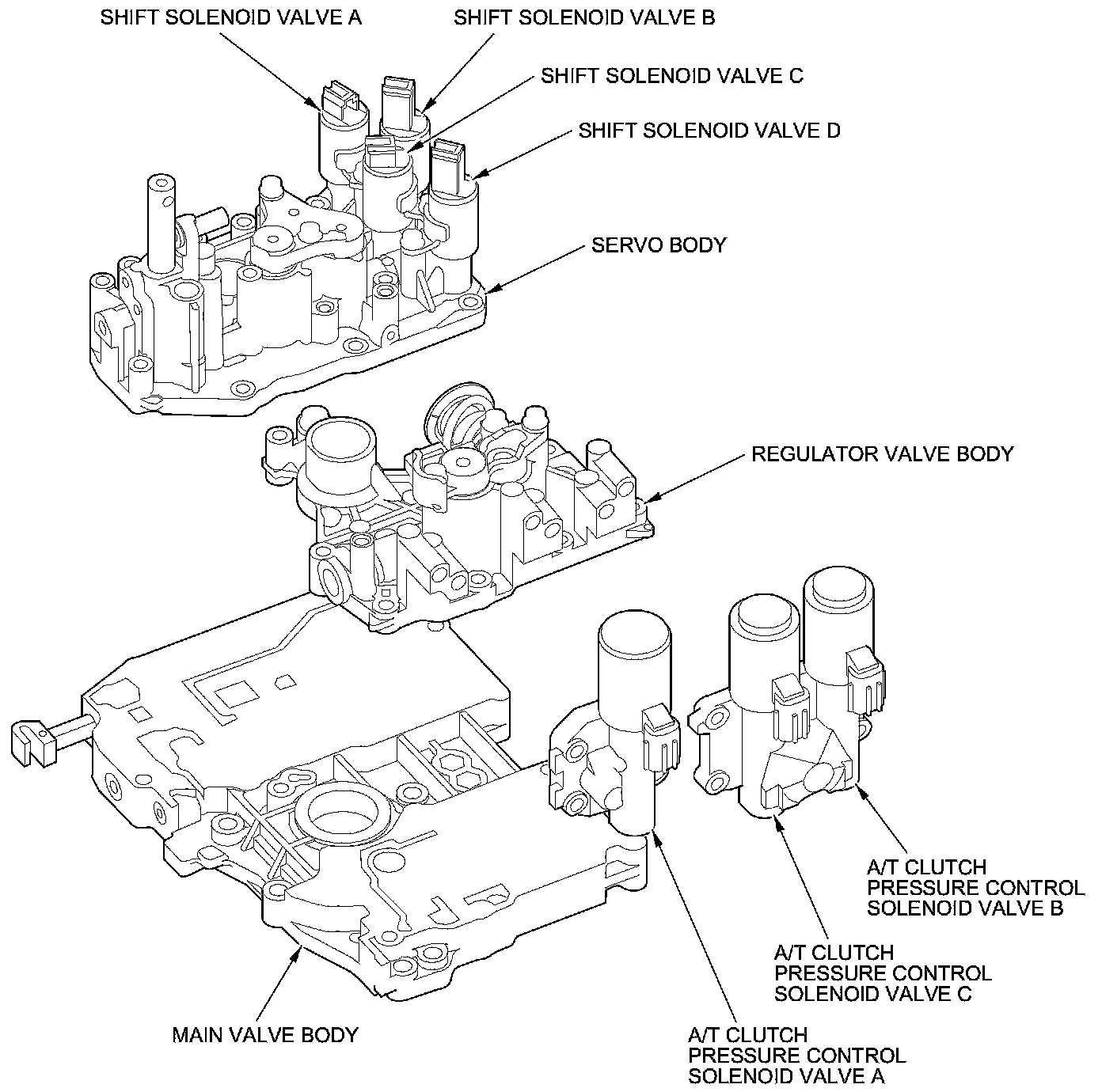 SHIFT SOLENOID VALVE A
SHIFT SOLENOID VALVE B
SHIFT SOLENOID VALVE C
SHIFT SOLENOID VALVE D
SERVO BODY
REGULATOR VALVE BODY
A/T CLUTCH PRESSURE CONTROL SOLENOID VALVE B
A/T CLUTCH PRESSURE CONTROL SOLENOID VALVE C
MAIN VALVE BODY
A/T CLUTCH PRESSURE CONTROL SOLENOID VALVE A