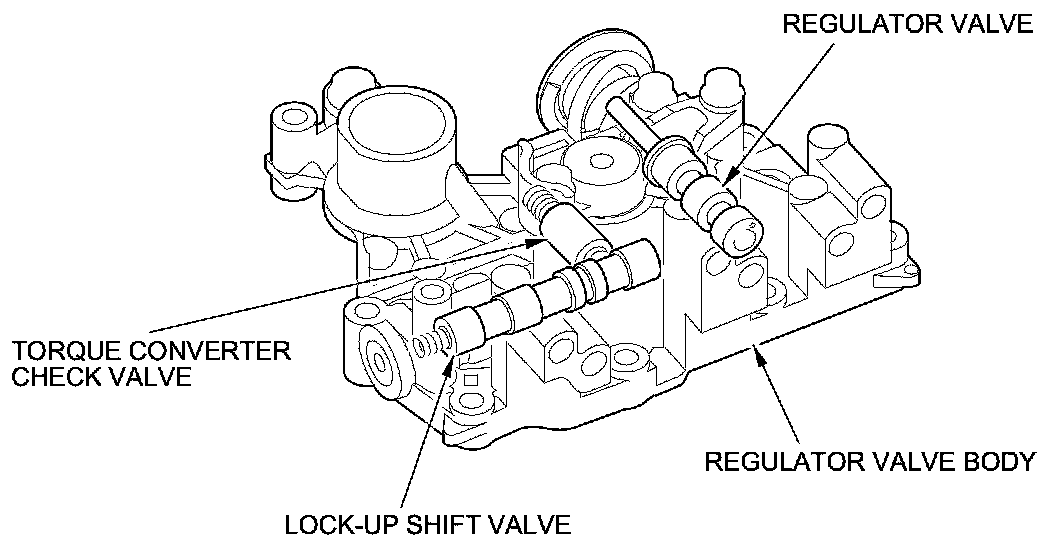 REGULATOR VALVE

TORQUE CONVERTER CHECK VALVE

REGULATOR VALVE BODY

LOCK-UP SHIFT VALVE