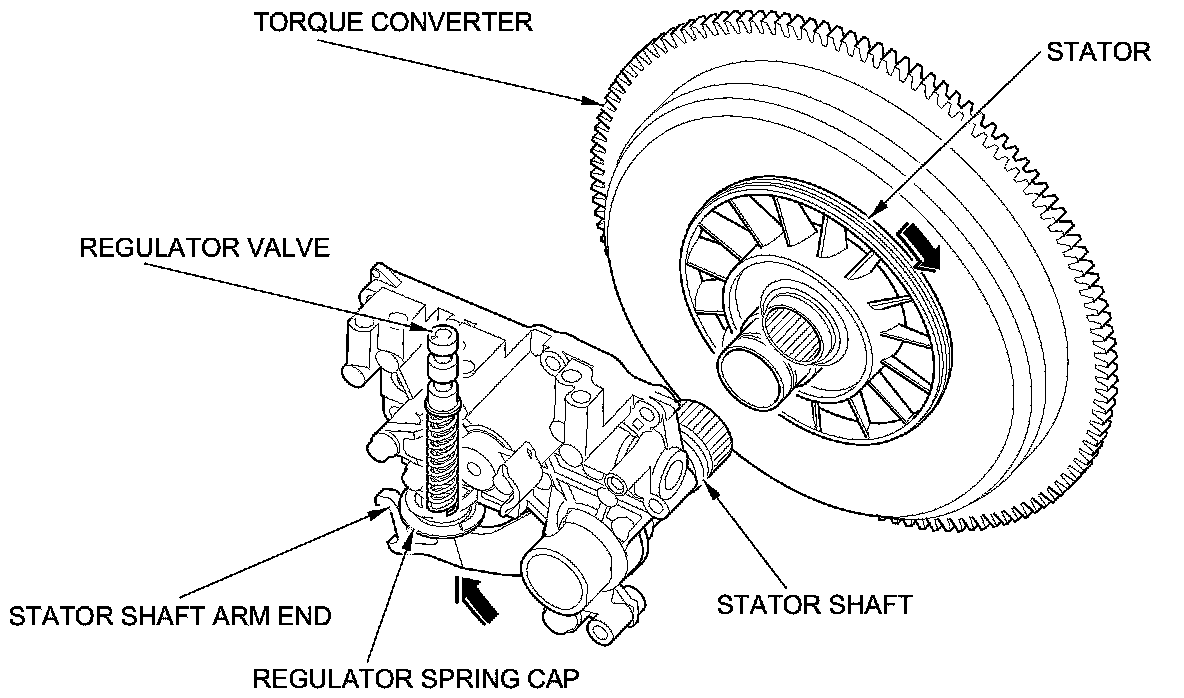 TORQUE CONVERTER

STATOR

REGULATOR VALVE

STATOR SHAFT ARM END

STATOR SHAFT

REGULATOR SPRING CAP