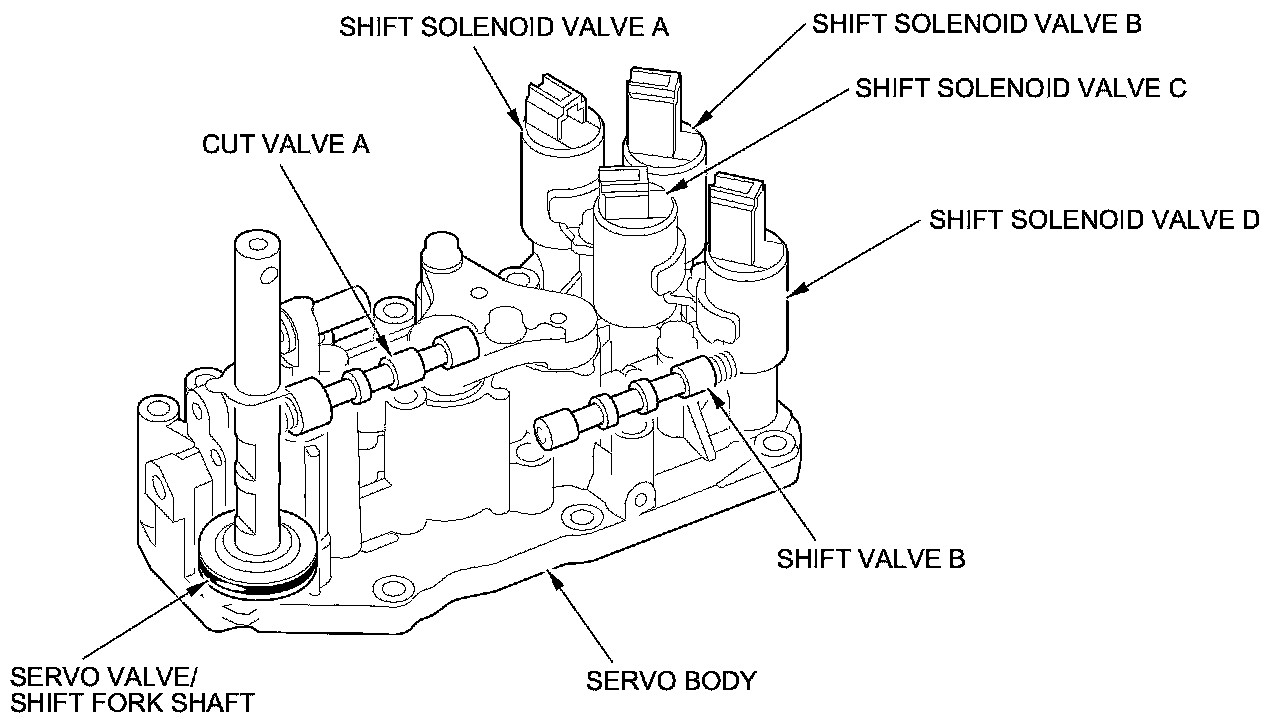 SHIFT SOLENOID VALVE A

SHIFT SOLENOID VALVE B

SHIFT SOLENOID VALVE C

CUT VALVE A

SHIFT SOLENOID VALVE D

SHIFT VALVE B

SERVO VALVE/
SHIFT FORK SHAFT

SERVO BODY