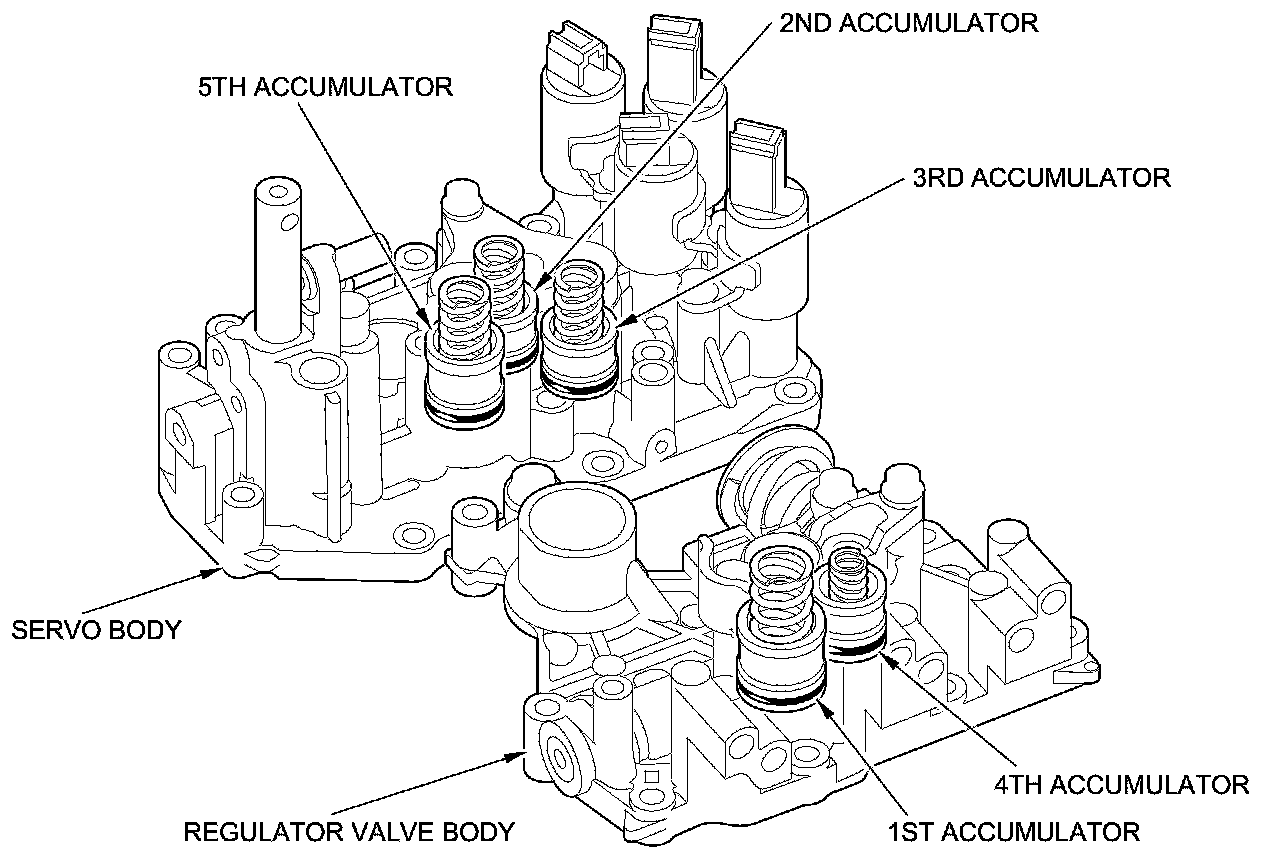 2ND ACCUMULATOR

5TH ACCUMULATOR

3RD ACCUMULATOR

SERVO BODY

4TH ACCUMULATOR

REGULATOR VALVE BODY

1ST ACCUMULATOR