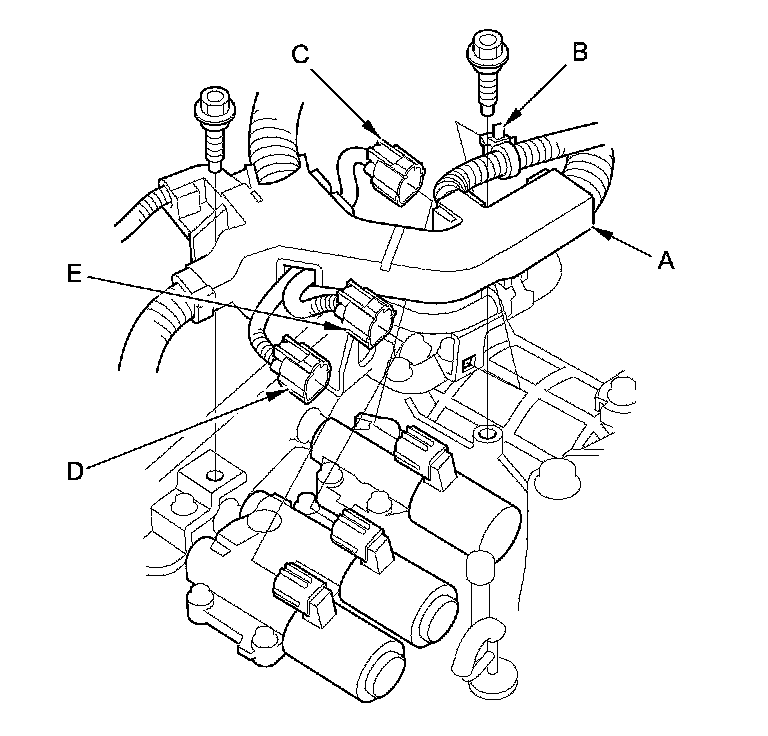 C
B
A
E
D