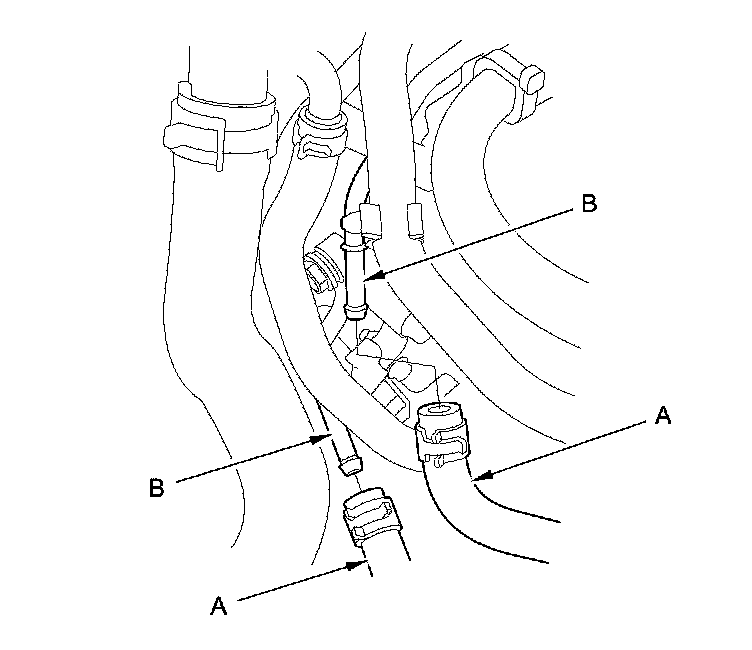 B
A
B
A