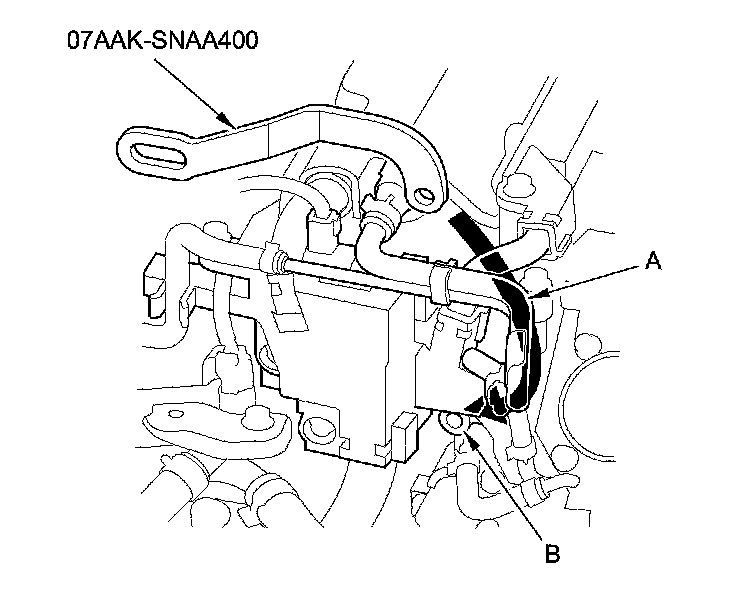 07AAK-SNAA400

A

B