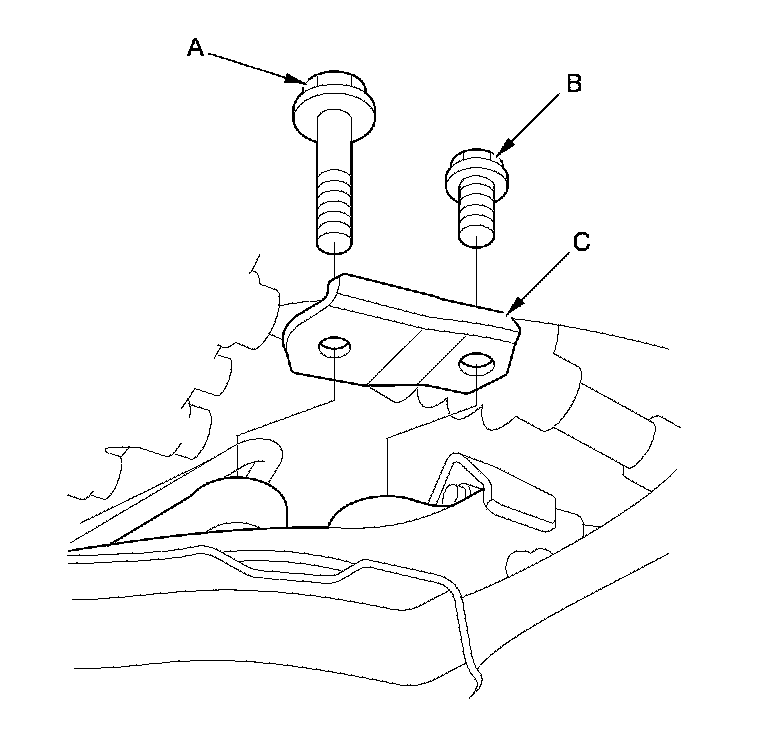 A
B
C