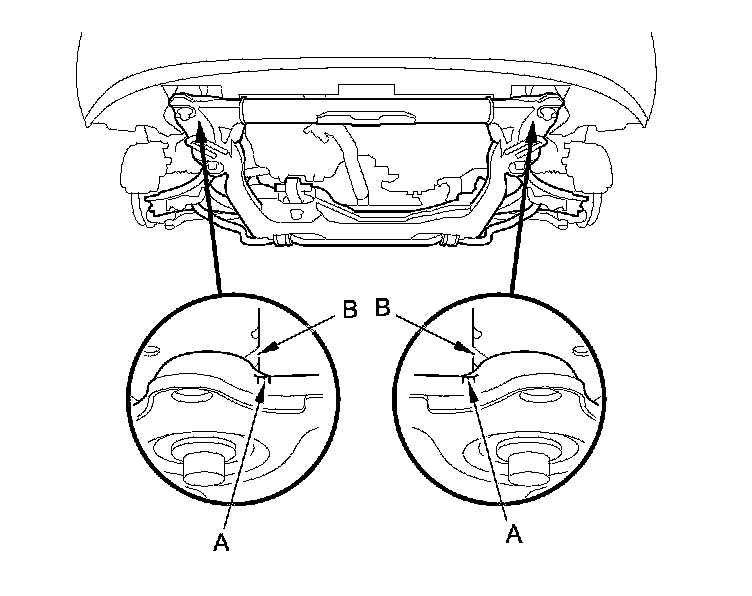 B
B
A
A