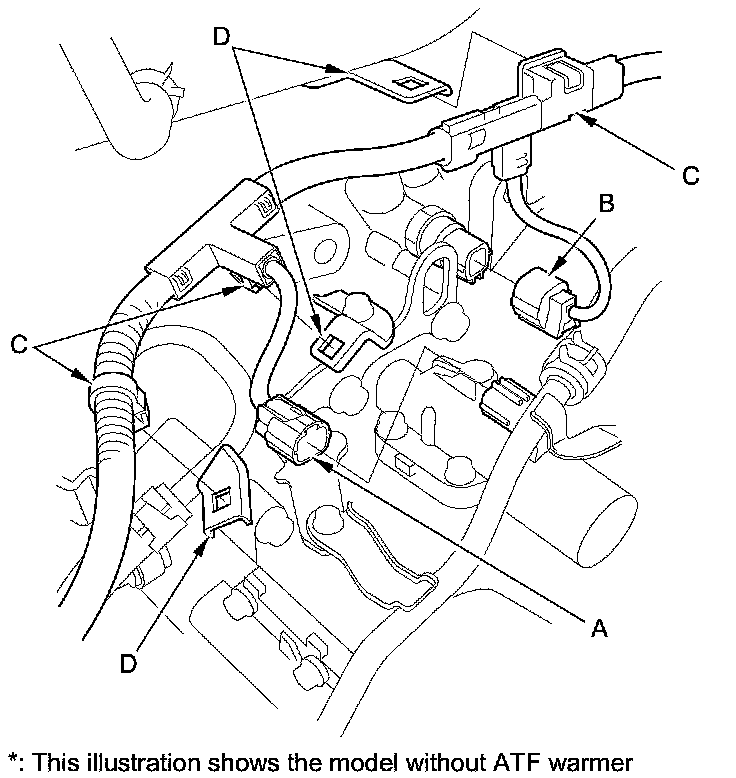 D

C

B

C

A

D

*: This illustration shows the model without ATF warmer