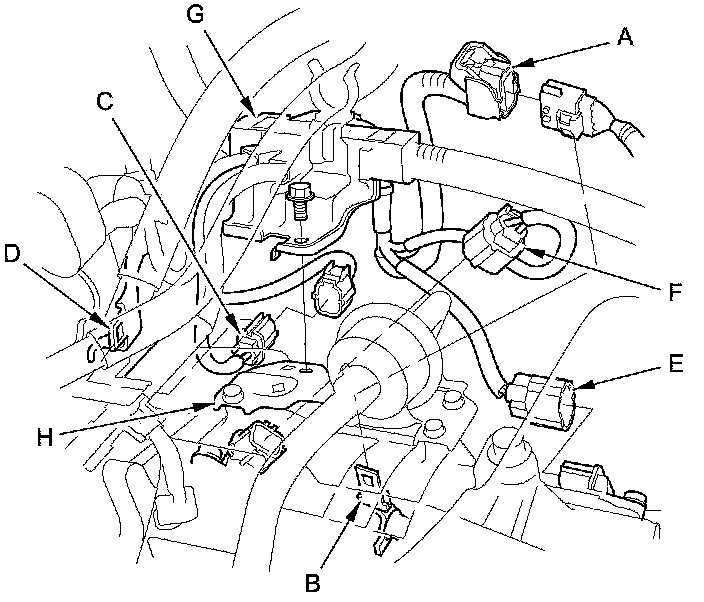 G
A
C
D
F
E
H
B