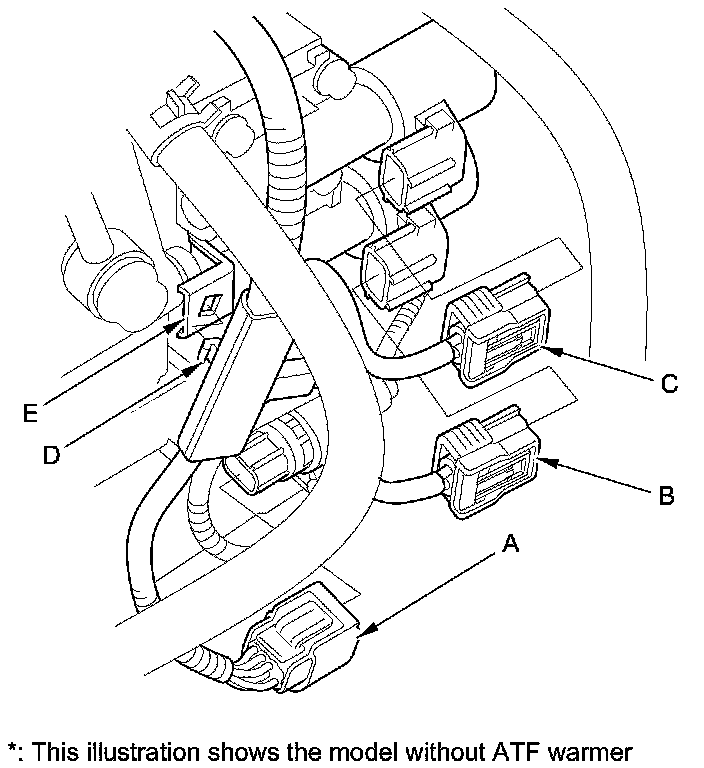 C

E

D

B

A

*: This illustration shows the model without ATF warmer