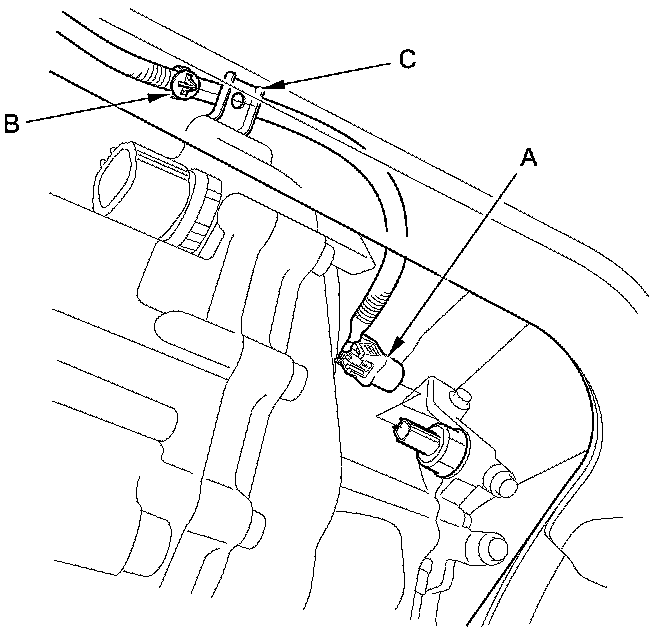 C
B
A