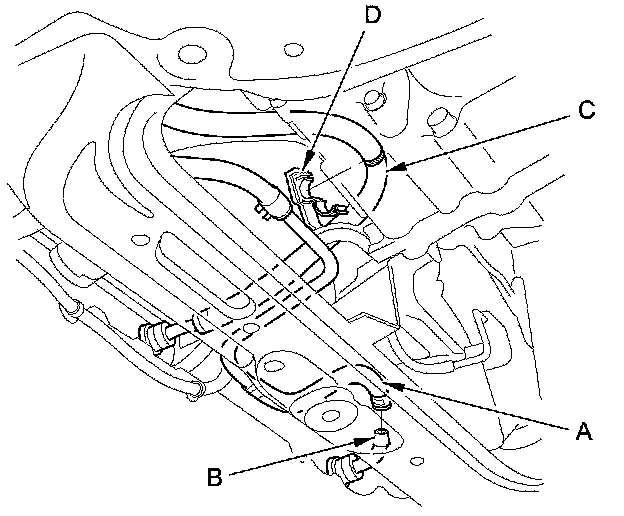 D
C
A
B