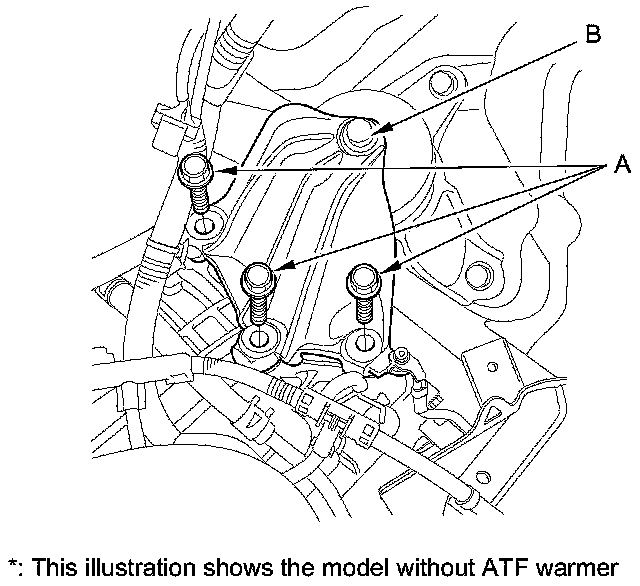 B

A

*: This illustration shows the model without ATF warmer