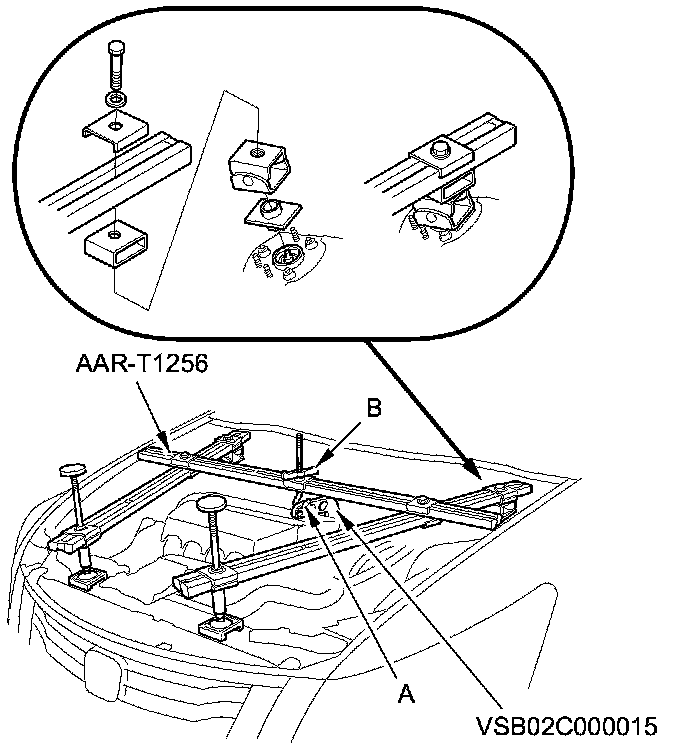 AAR-T1256

B

A

VSB02C000015