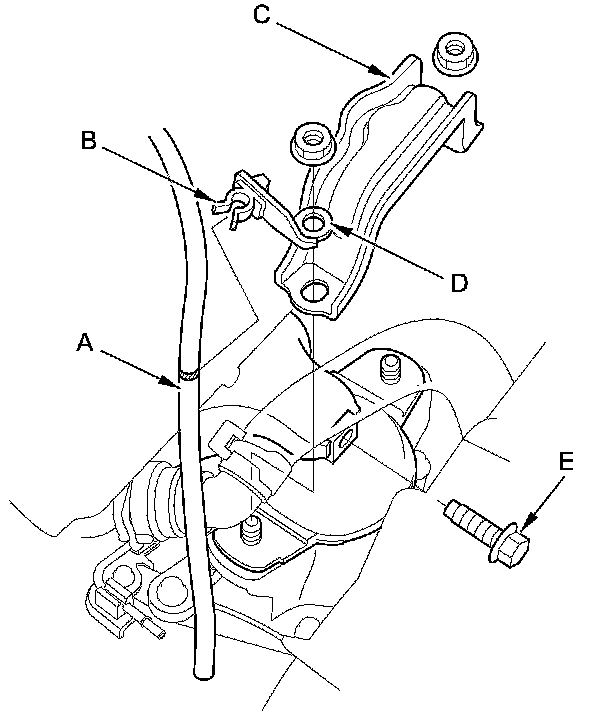 C
B
D
A
E