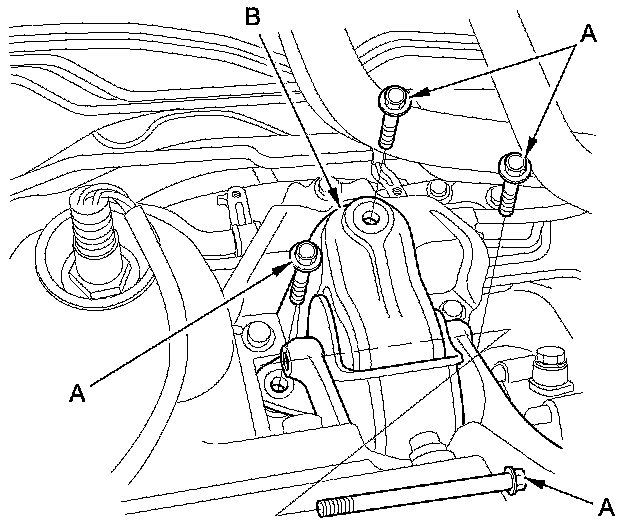 B
A
A
A