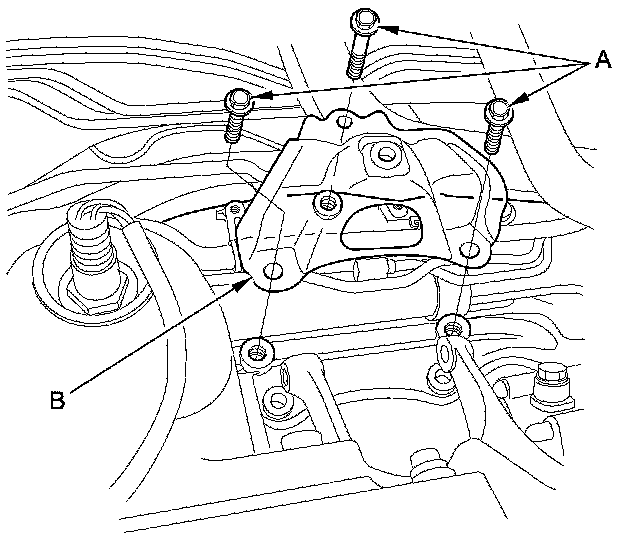 A

B